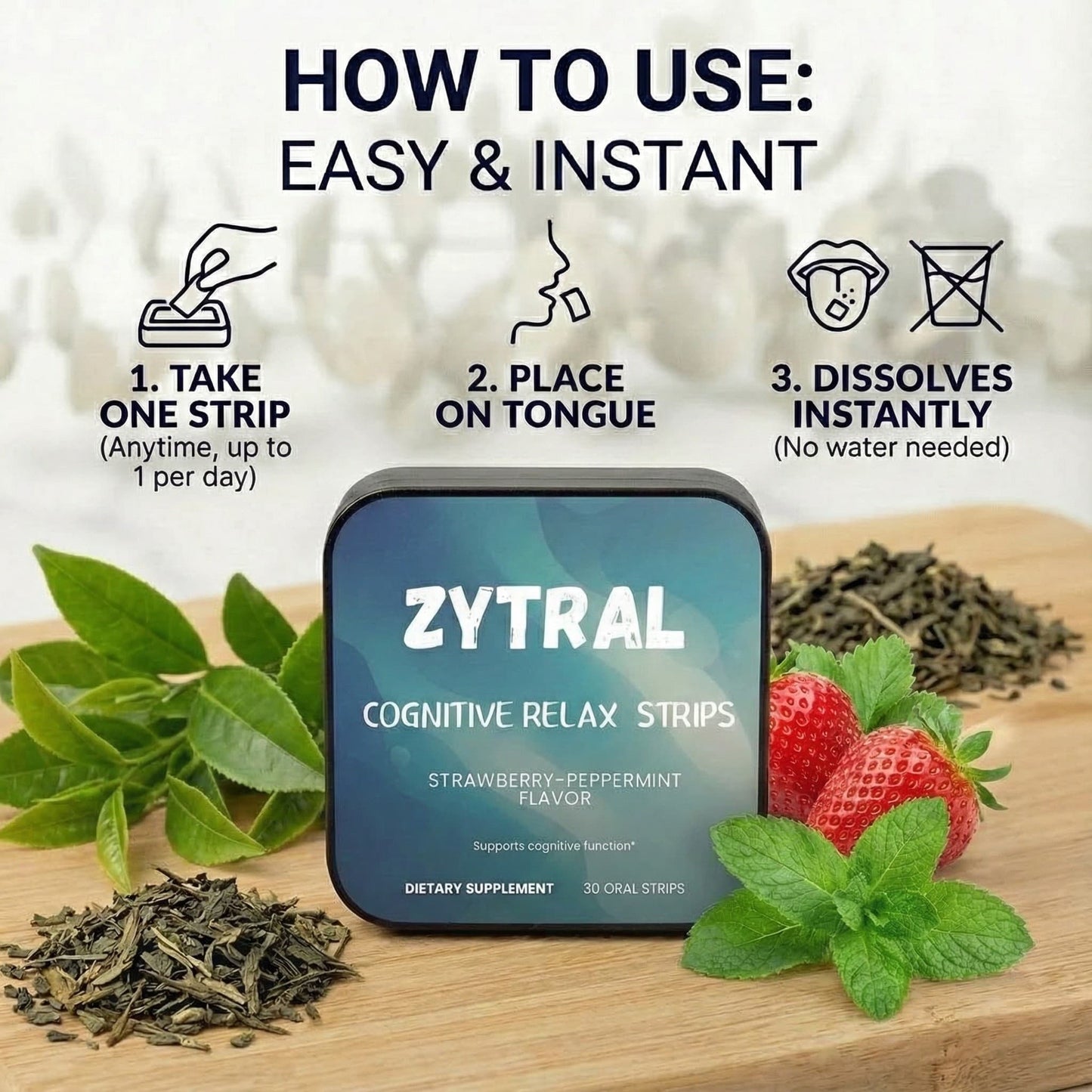 HOW TO USE:
EASY & INSTANT

1. TAKE ONE STRIP
(Anytime, up to 1 per day)

2. PLACE ON TONGUE

3. DISSOLVES INSTANTLY
(No water needed)

ZYTRAL

COGNITIVE RELAX STRIPS

STRAWBERRY-PEPPERMINT FLAVOR

Supports cognitive function*

DIETARY SUPPLEMENT 30 ORAL STRIPS